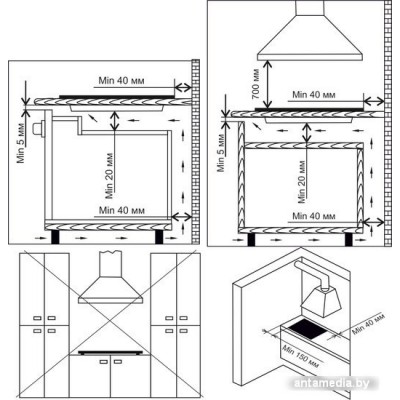 Min 40 мм
Min 5 мм
Min 20 мм
Min 40 мм

700 мм
Min 40 мм
Min 5 мм
Min 20 мм
Min 40 мм

Min 40 мм
Min 150 мм

antamedia.by