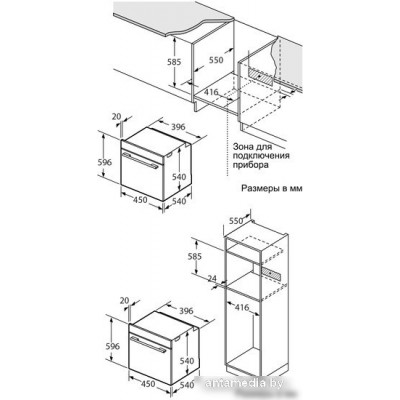 585
550
416
20
396
596
540
450
540
Зона для подключения прибора
Размеры в мм
550
585
24
416
20
396
596
540
450
540
antamedia.by