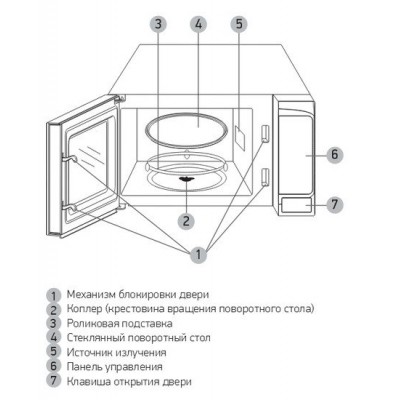 3
4
5
6
7
2
1

1 Механизм блокировки двери
2 Коплер (крестовина вращения поворотного стола)
3 Роликовая подставка
4 Стеклянный поворотный стол
5 Источник излучения
6 Панель управления
7 Клавиша открытия двери