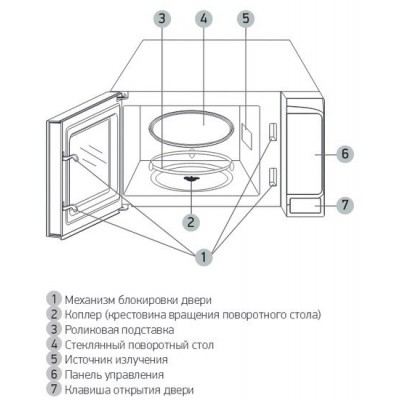 3
4
5
6
7
2
1

1 Механизм блокировки двери
2 Коплер (крестовина вращения поворотного стола)
3 Роликовая подставка
4 Стеклянный поворотный стол
5 Источник излучения
6 Панель управления
7 Клавиша открытия двери