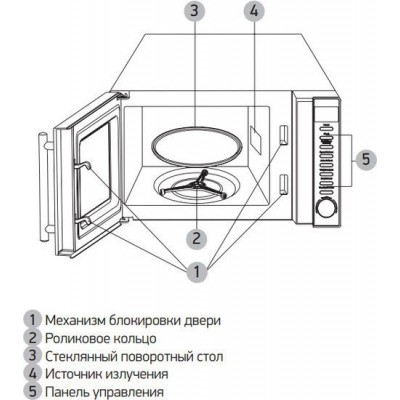 3
4
5
2
1

1 Механизм блокировки двери
2 Роликовое кольцо
3 Стеклянный поворотный стол
4 Источник излучения
5 Панель управления