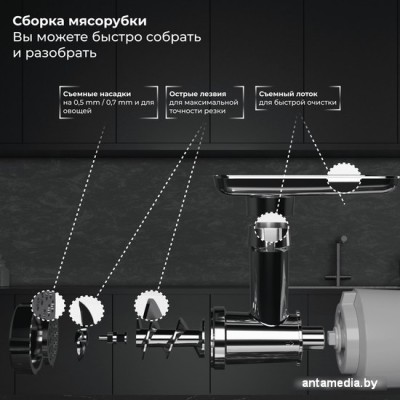 Сборка мясорубки
Вы можете быстро собрать и разобрать

Съемные насадки
на 0,5 mm / 0,7 mm и для овощей

Острые лезвия
для максимальной точности резки

Съемный лоток
для быстрой очистки

antamedia.by