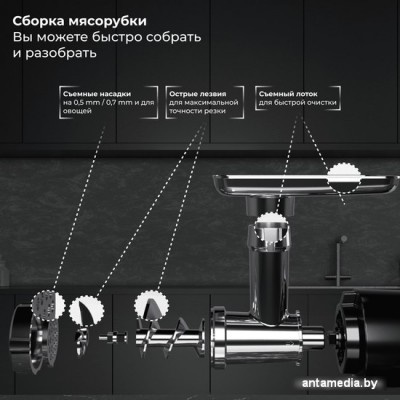 Сборка мясорубки
Вы можете быстро собрать и разобрать

Съемные насадки
на 0,5 mm / 0,7 mm и для овощей

Острые лезвия
для максимальной точности резки

Съемный лоток
для быстрой очистки

antamedia.by